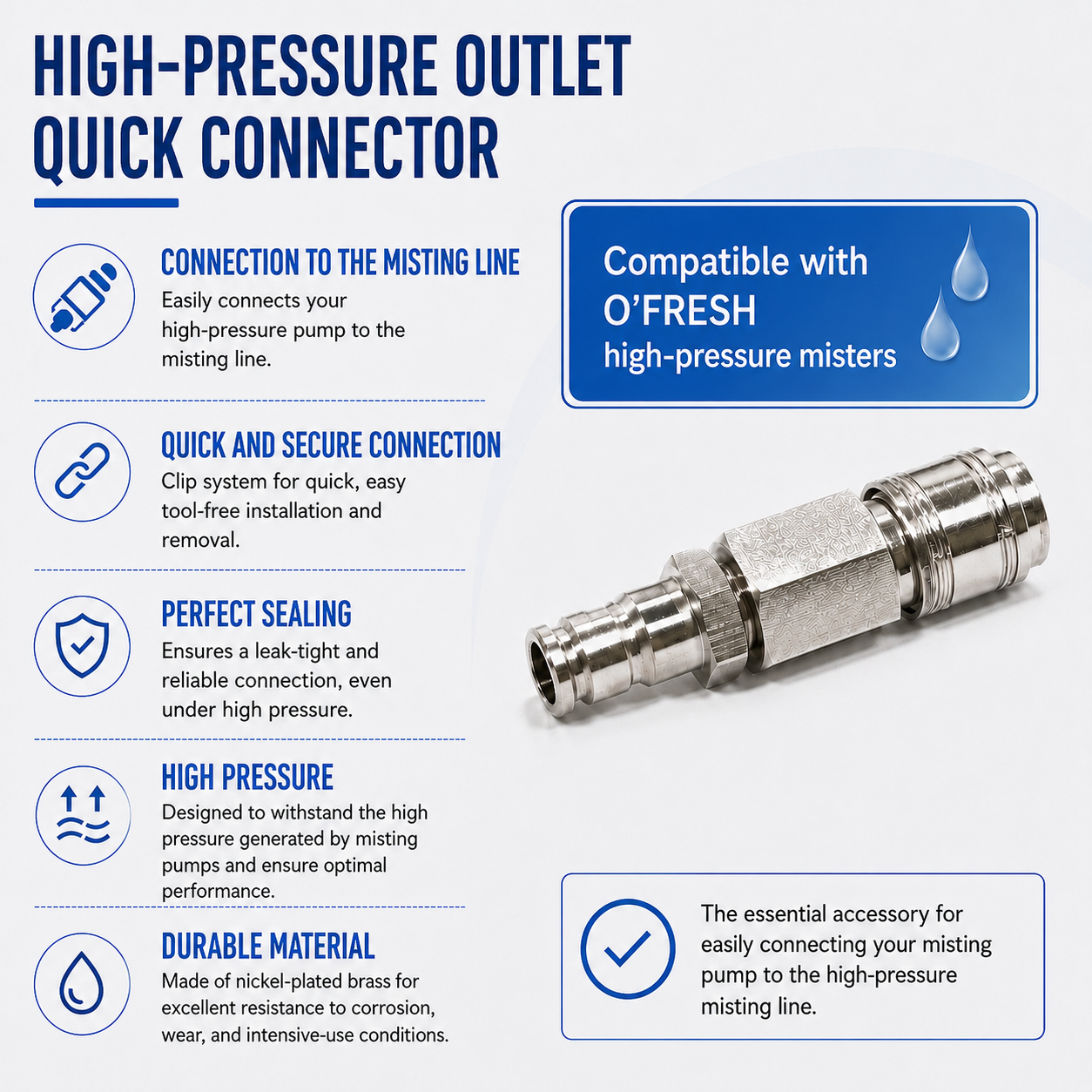 HIGH-PRESSURE OUTLET QUICK CONNECTOR

CONNECTION TO THE MISTING LINE
Easily connects your high-pressure pump to the misting line.

QUICK AND SECURE CONNECTION
Clip system for quick, easy tool-free installation and removal.

PERFECT SEALING
Ensures a leak-tight and reliable connection, even under high pressure.

HIGH PRESSURE
Designed to withstand the high pressure generated by misting pumps and ensure optimal performance.

DURABLE MATERIAL
Made of nickel-plated brass for excellent resistance to corrosion, wear, and intensive-use conditions.

Compatible with O'FRESH high-pressure misters

The essential accessory for easily connecting your misting pump to the high-pressure misting line.