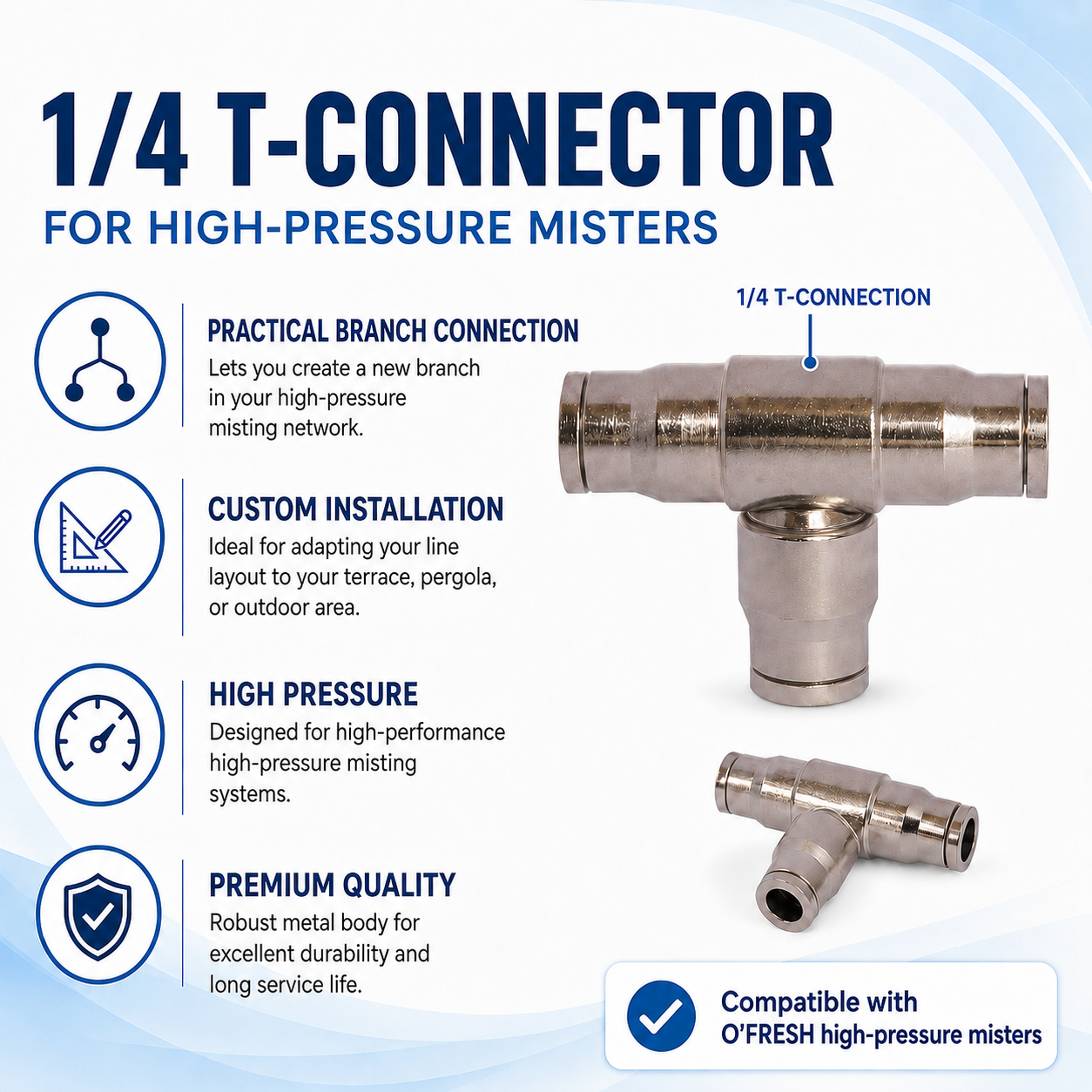 1/4 T-CONNECTOR
FOR HIGH-PRESSURE MISTERS

PRACTICAL BRANCH CONNECTION
Lets you create a new branch in your high-pressure misting network.

CUSTOM INSTALLATION
Ideal for adapting your line layout to your terrace, pergola, or outdoor area.

HIGH PRESSURE
Designed for high-performance high-pressure misting systems.

PREMIUM QUALITY
Robust metal body for excellent durability and long service life.

1/4 T-CONNECTION

Compatible with
O'FRESH high-pressure misters