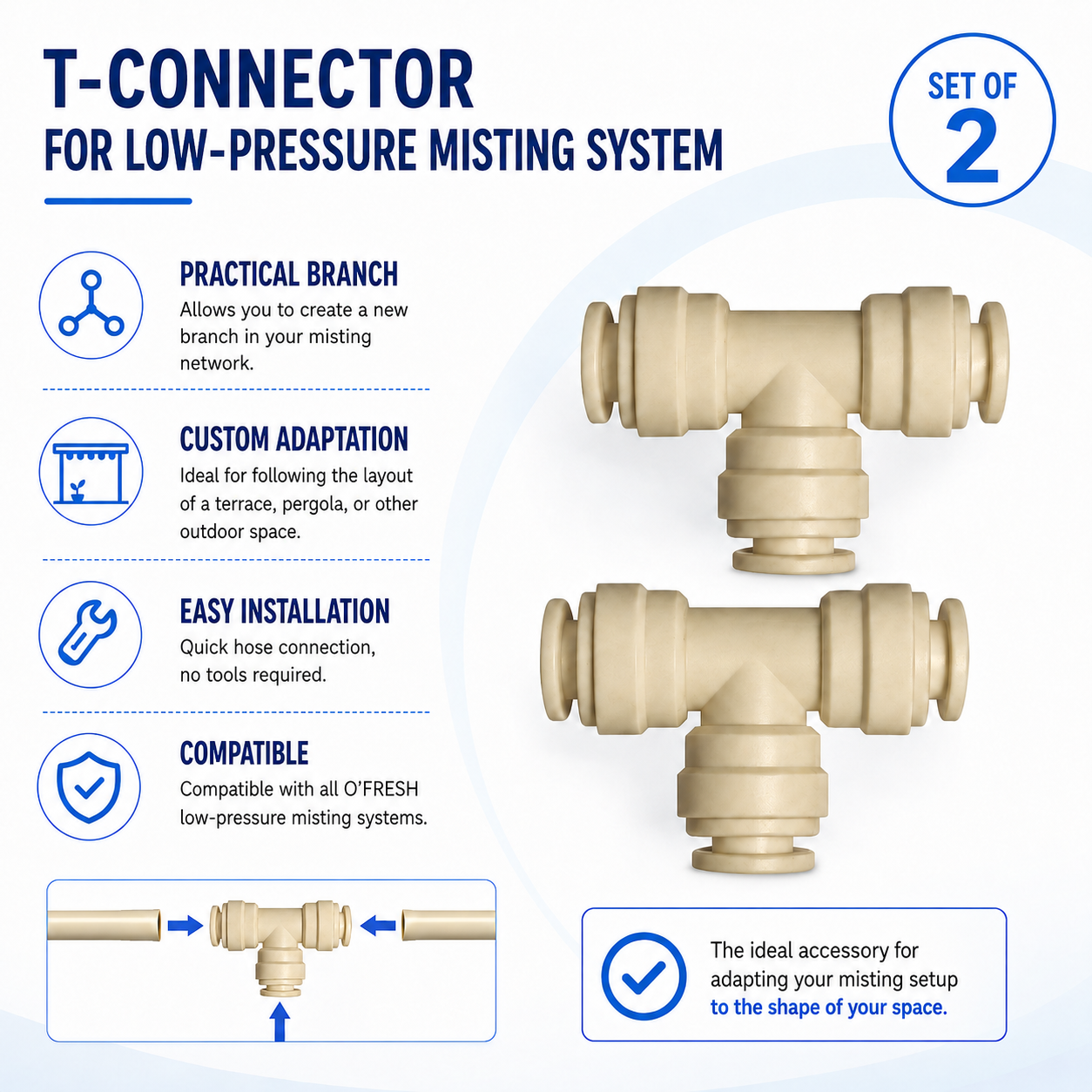 T-CONNECTOR
FOR LOW-PRESSURE MISTING SYSTEM

SET OF
2

PRACTICAL BRANCH
Allows you to create a new branch in your misting network.

CUSTOM ADAPTATION
Ideal for following the layout of a terrace, pergola, or other outdoor space.

EASY INSTALLATION
Quick hose connection, no tools required.

COMPATIBLE
Compatible with all O'FRESH low-pressure misting systems.

The ideal accessory for adapting your misting setup to the shape of your space.